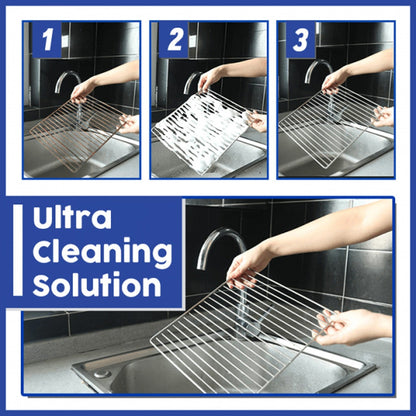 1

2

3

Ultra Cleaning Solution